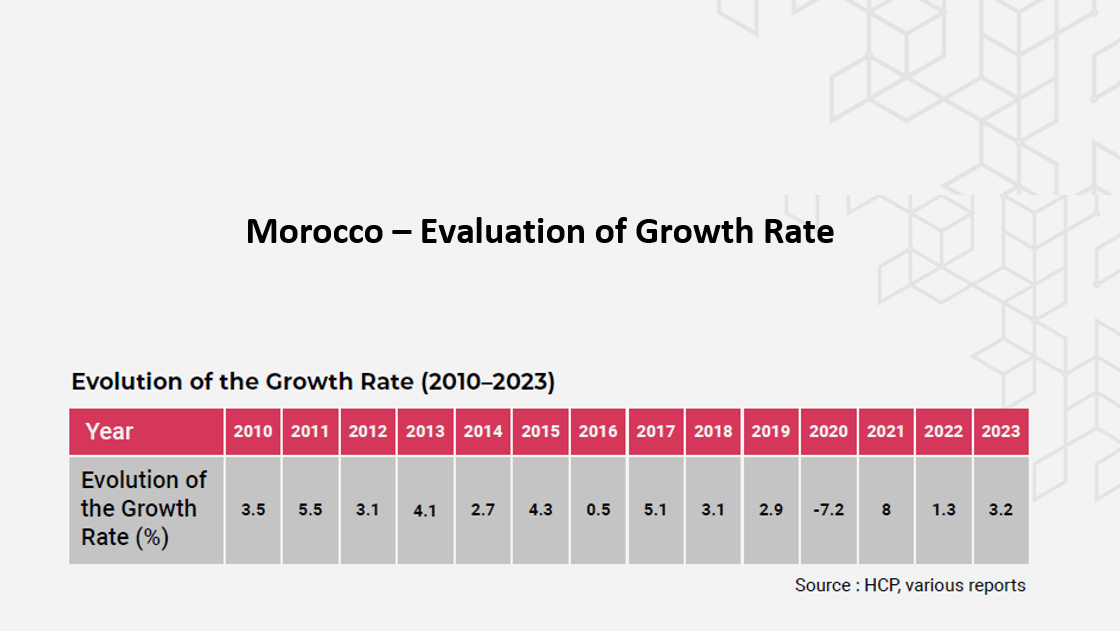 Morocco – Evaluation of Growth Rate

Evolution of the Growth Rate (2010–2023)

| Year | 2010 | 2011 | 2012 | 2013 | 2014 | 2015 | 2016 | 2017 | 2018 | 2019 | 2020 | 2021 | 2022 | 2023 |
|---|---|---|---|---|---|---|---|---|---|---|---|---|---|---|
| Evolution of the Growth Rate (%) | 3.5 | 5.5 | 3.1 | 4.1 | 2.7 | 4.3 | 0.5 | 5.1 | 3.1 | 2.9 | -7.2 | 8 | 1.3 | 3.2 |

Source : HCP, various reports